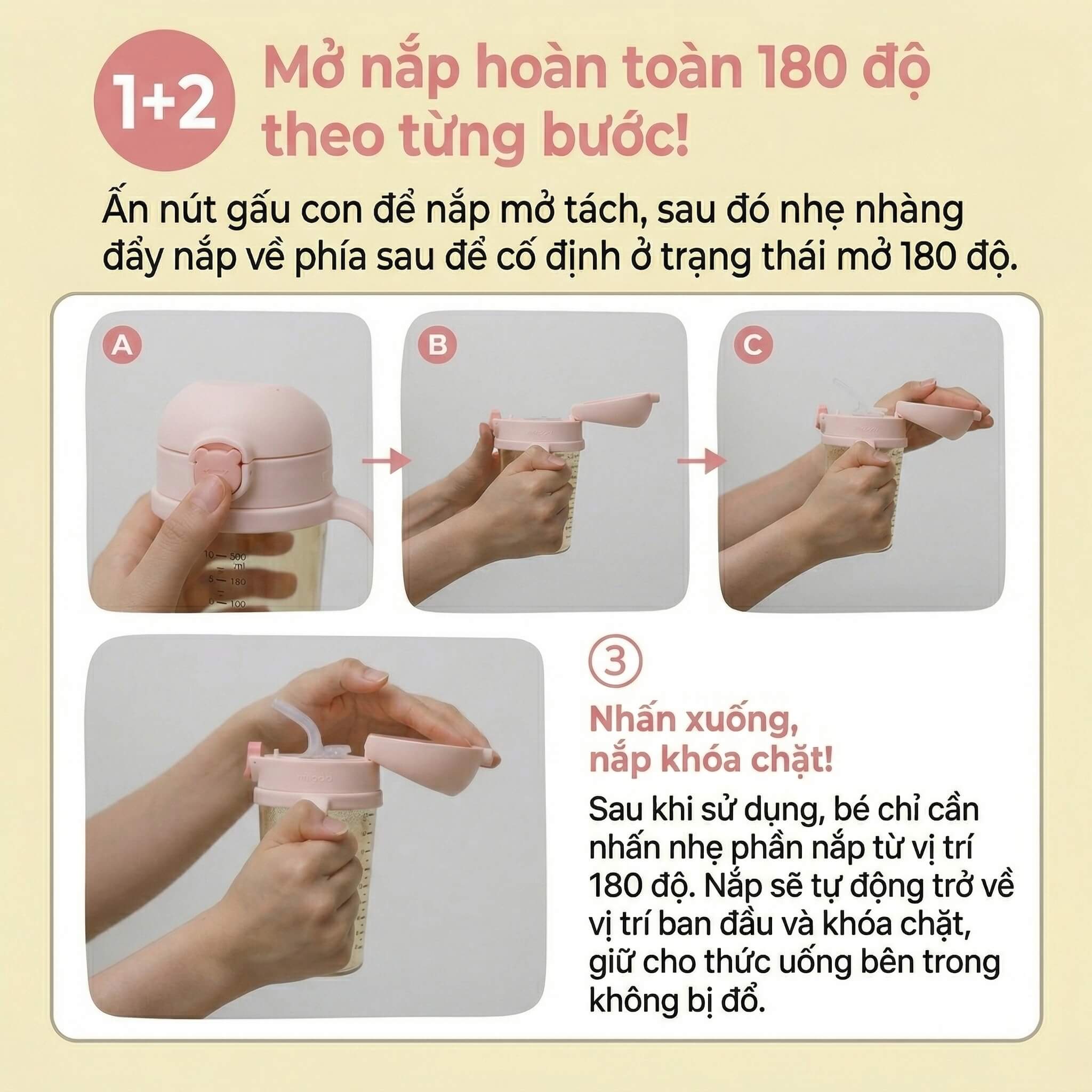 1+2 Mở nắp hoàn toàn 180 độ theo từng bước!

Ấn nút gấu con để nắp mở tách, sau đó nhẹ nhàng đẩy nắp về phía sau để cố định ở trạng thái mở 180 độ.

A

10 — 500 ml
5 — 180
0 — 100

B

C

③

Nhấn xuống, nắp khóa chặt!

Sau khi sử dụng, bé chỉ cần nhấn nhẹ phần nắp từ vị trí 180 độ. Nắp sẽ tự động trở về vị trí ban đầu và khóa chặt, giữ cho thức uống bên trong không bị đổ.