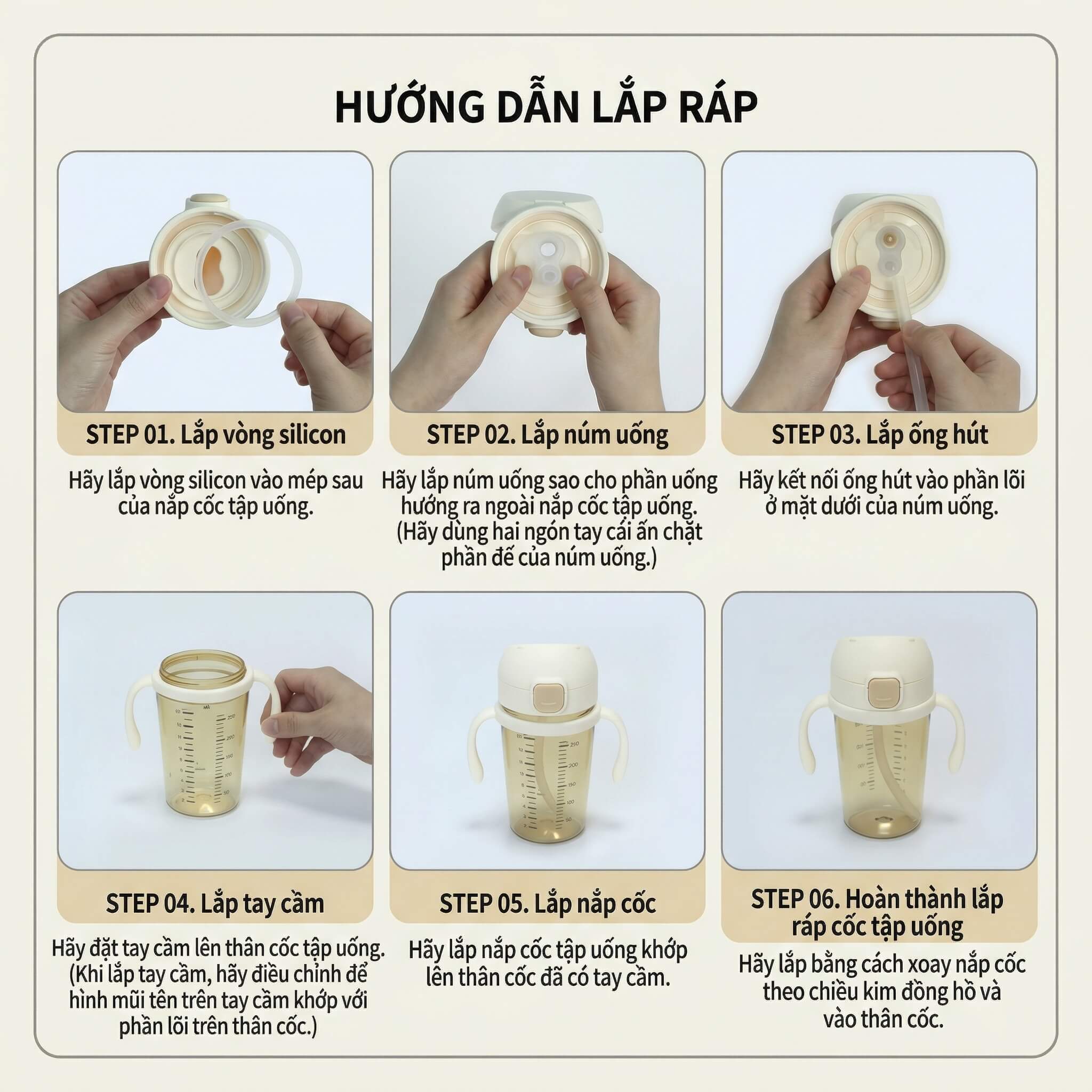 HƯỚNG DẪN LẮP RÁP

STEP 01. Lắp vòng silicon

Hãy lắp vòng silicon vào mép sau của nắp cốc tập uống.

STEP 02. Lắp núm uống

Hãy lắp núm uống sao cho phần uống hướng ra ngoài nắp cốc tập uống. (Hãy dùng hai ngón tay cái ấn chặt phần đế của núm uống.)

STEP 03. Lắp ống hút

Hãy kết nối ống hút vào phần lõi ở mặt dưới của núm uống.

STEP 04. Lắp tay cầm

Hãy đặt tay cầm lên thân cốc tập uống. (Khi lắp tay cầm, hãy điều chỉnh để hình mũi tên trên tay cầm khớp với phần lõi trên thân cốc.)

STEP 05. Lắp nắp cốc

Hãy lắp nắp cốc tập uống khớp lên thân cốc đã có tay cầm.

STEP 06. Hoàn thành lắp ráp cốc tập uống

Hãy lắp bằng cách xoay nắp cốc theo chiều kim đồng hồ và vào thân cốc.