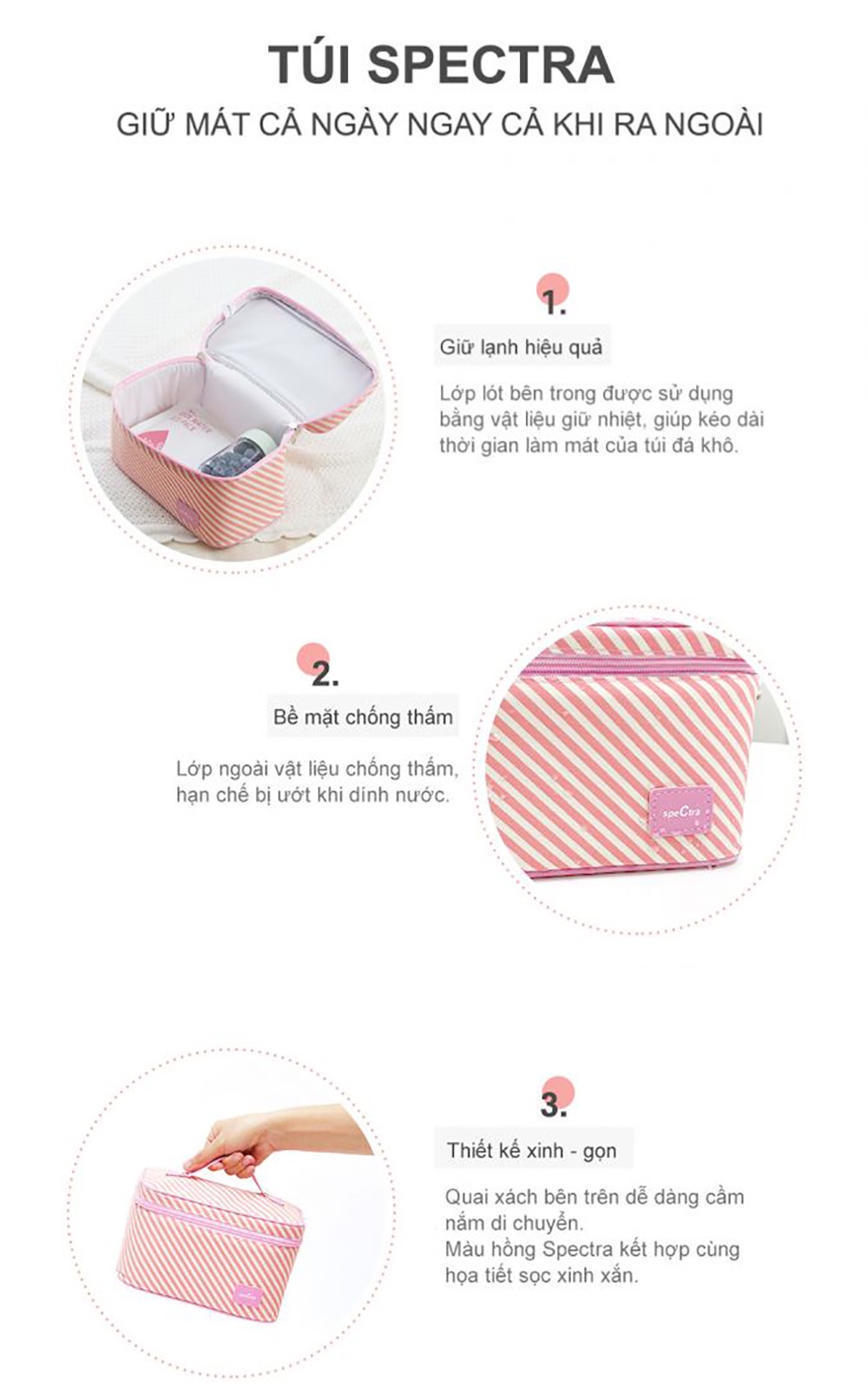 TÚI SPECTRA

GIỮ MÁT CẢ NGÀY NGAY CẢ KHI RA NGOÀI

1.

Giữ lạnh hiệu quả

Lớp lót bên trong được sử dụng bằng vật liệu giữ nhiệt, giúp kéo dài thời gian làm mát của túi đá khô.

2.

Bề mặt chống thấm

Lớp ngoài vật liệu chống thấm, hạn chế bị ướt khi dính nước.

speCtra

3.

Thiết kế xinh - gọn

Quai xách bên trên dễ dàng cầm nắm di chuyển.
Màu hồng Spectra kết hợp cùng họa tiết sọc xinh xắn.