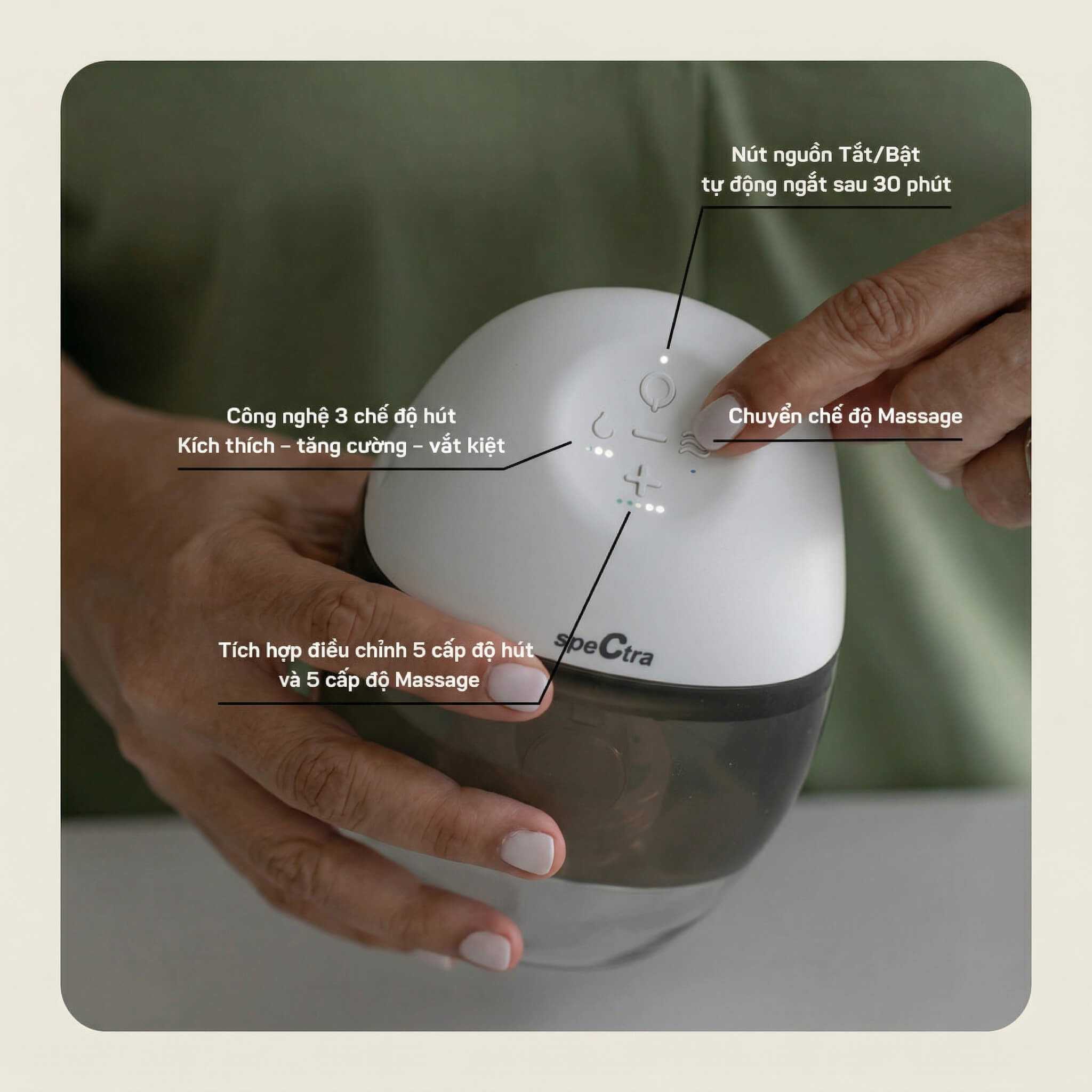 Nút nguồn Tắt/Bật
tự động ngắt sau 30 phút

Công nghệ 3 chế độ hút
Kích thích – tăng cường – vắt kiệt

Chuyển chế độ Massage

Tích hợp điều chỉnh 5 cấp độ hút
và 5 cấp độ Massage

speCtra